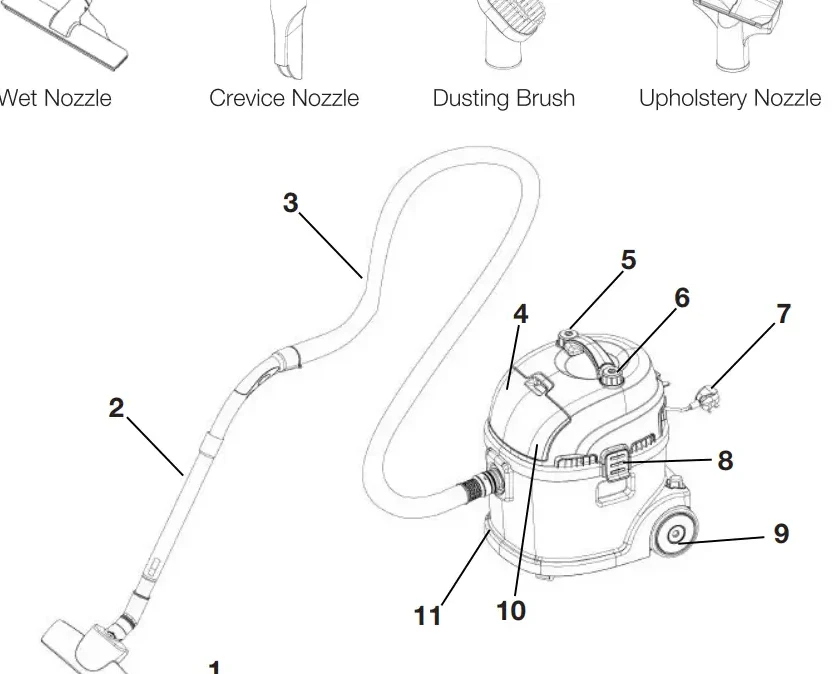 Wet Nozzle
Crevice Nozzle
Dusting Brush
Upholstery Nozzle

3
5
4
6
7
2
8
9
11
10
1